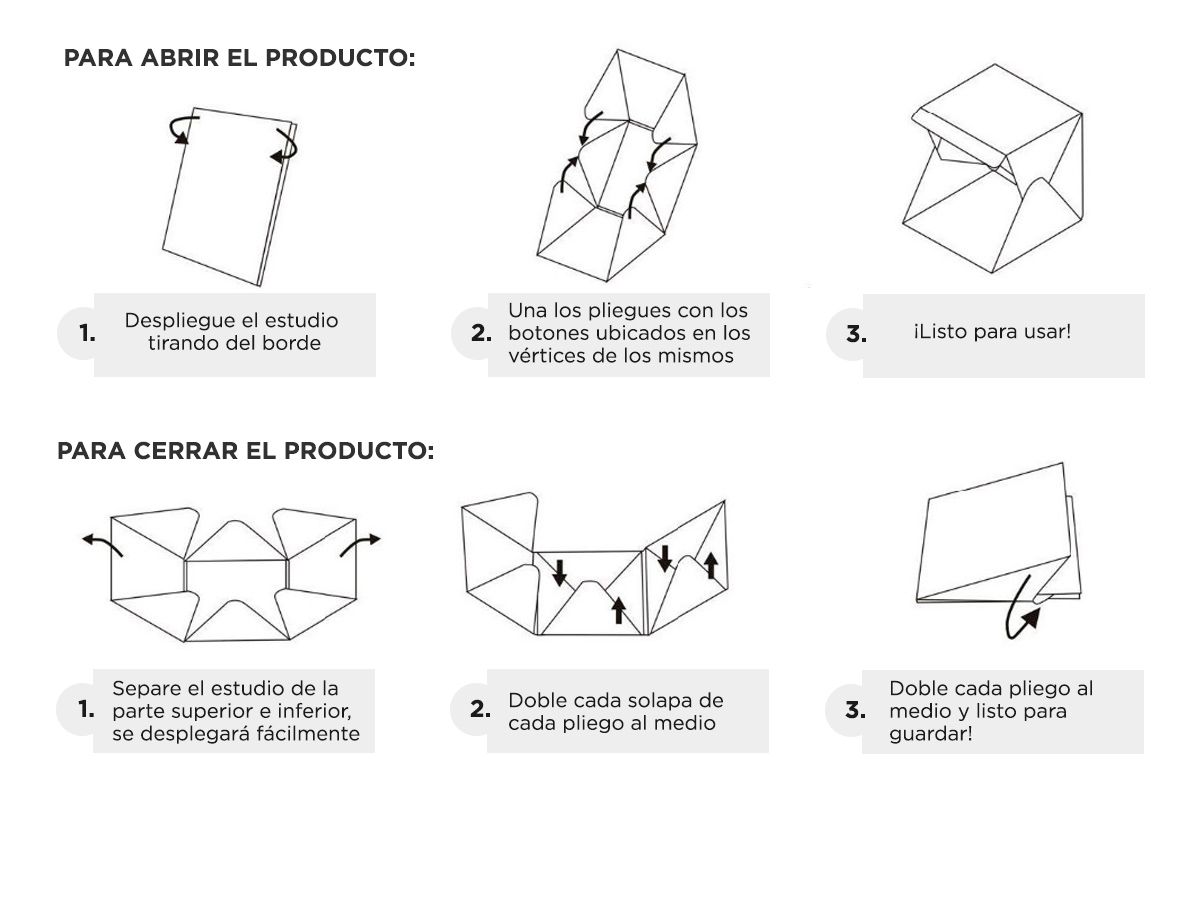 PARA ABRIR EL PRODUCTO:

1. Despliegue el estudio tirando del borde

2. Una los pliegues con los botones ubicados en los vértices de los mismos

3. ¡Listo para usar!

PARA CERRAR EL PRODUCTO:

1. Separe el estudio de la parte superior e inferior, se desplegará fácilmente

2. Doble cada solapa de cada pliego al medio

3. Doble cada pliego al medio y listo para guardar!